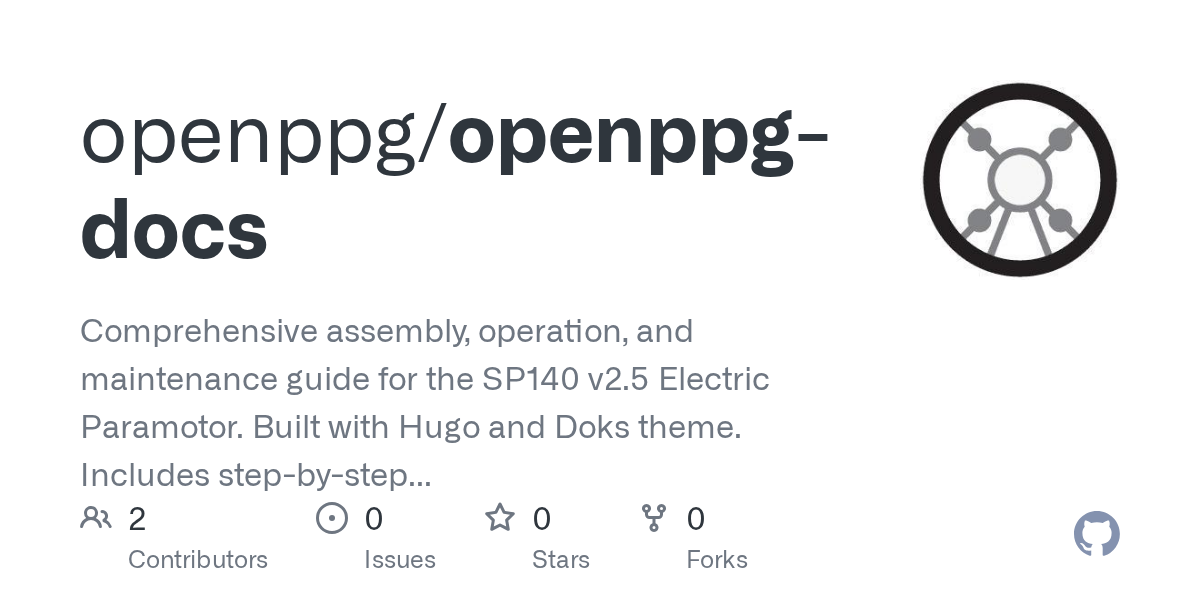 openppg/openppg-docs

Comprehensive assembly, operation, and maintenance guide for the SP140 v2.5 Electric Paramotor. Built with Hugo and Doks theme. Includes step-by-step...

2
Contributors

0
Issues

0
Stars

0
Forks